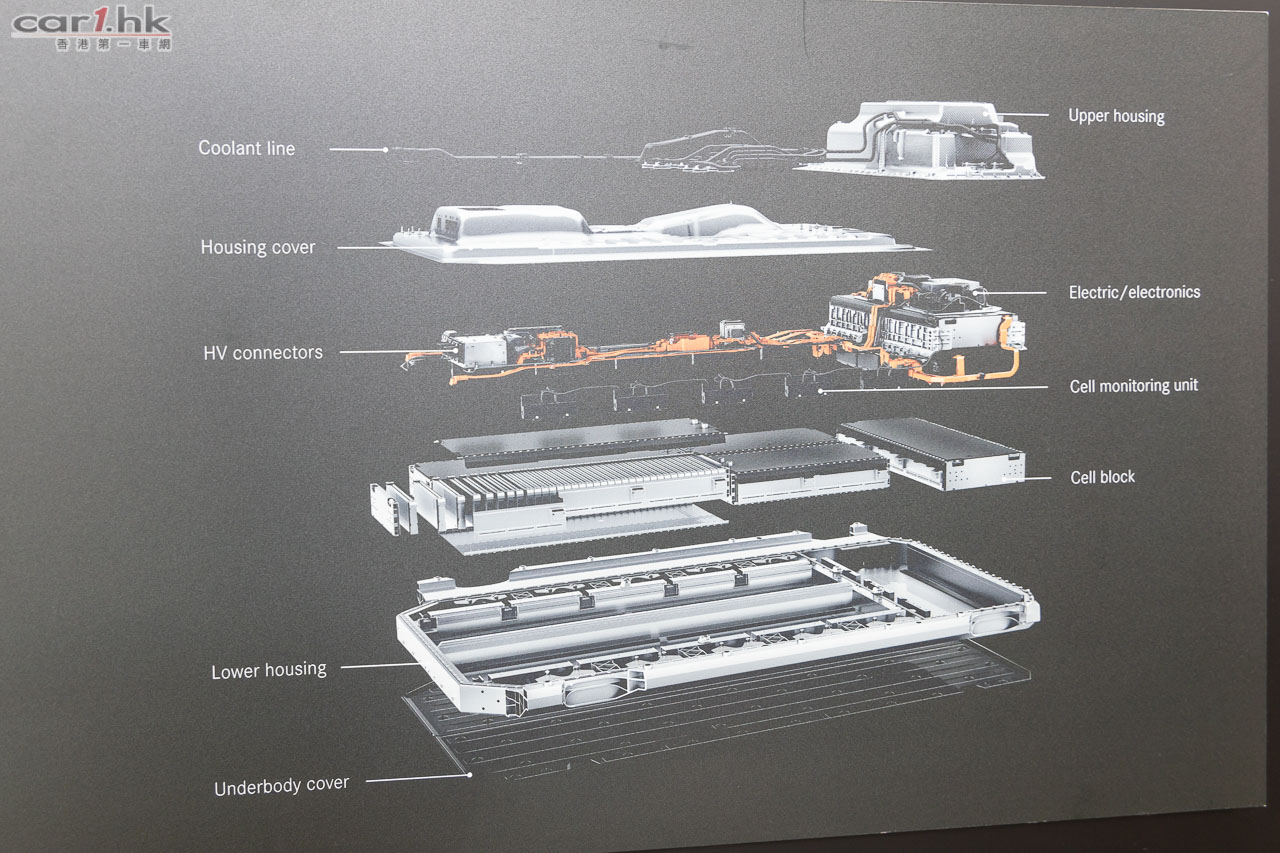 car1.hk
香港第一車網

Coolant line

Upper housing

Housing cover

Electric/electronics

HV connectors

Cell monitoring unit

Cell block

Lower housing

Underbody cover