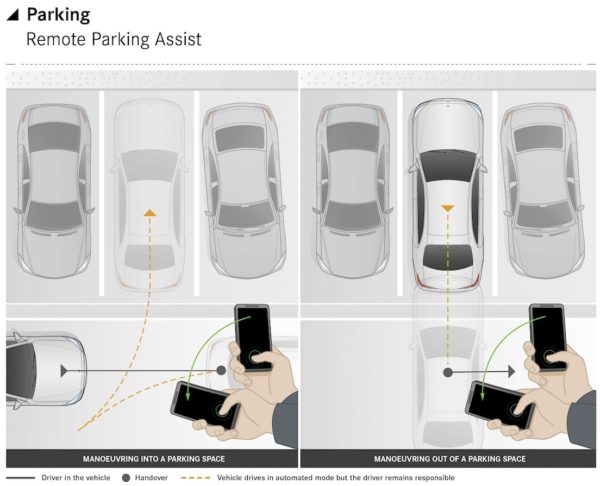 Parking
Remote Parking Assist

MANOEUVRING INTO A PARKING SPACE

MANOEUVRING OUT OF A PARKING SPACE

Driver in the vehicle
Handover
Vehicle drives in automated mode but the driver remains responsible