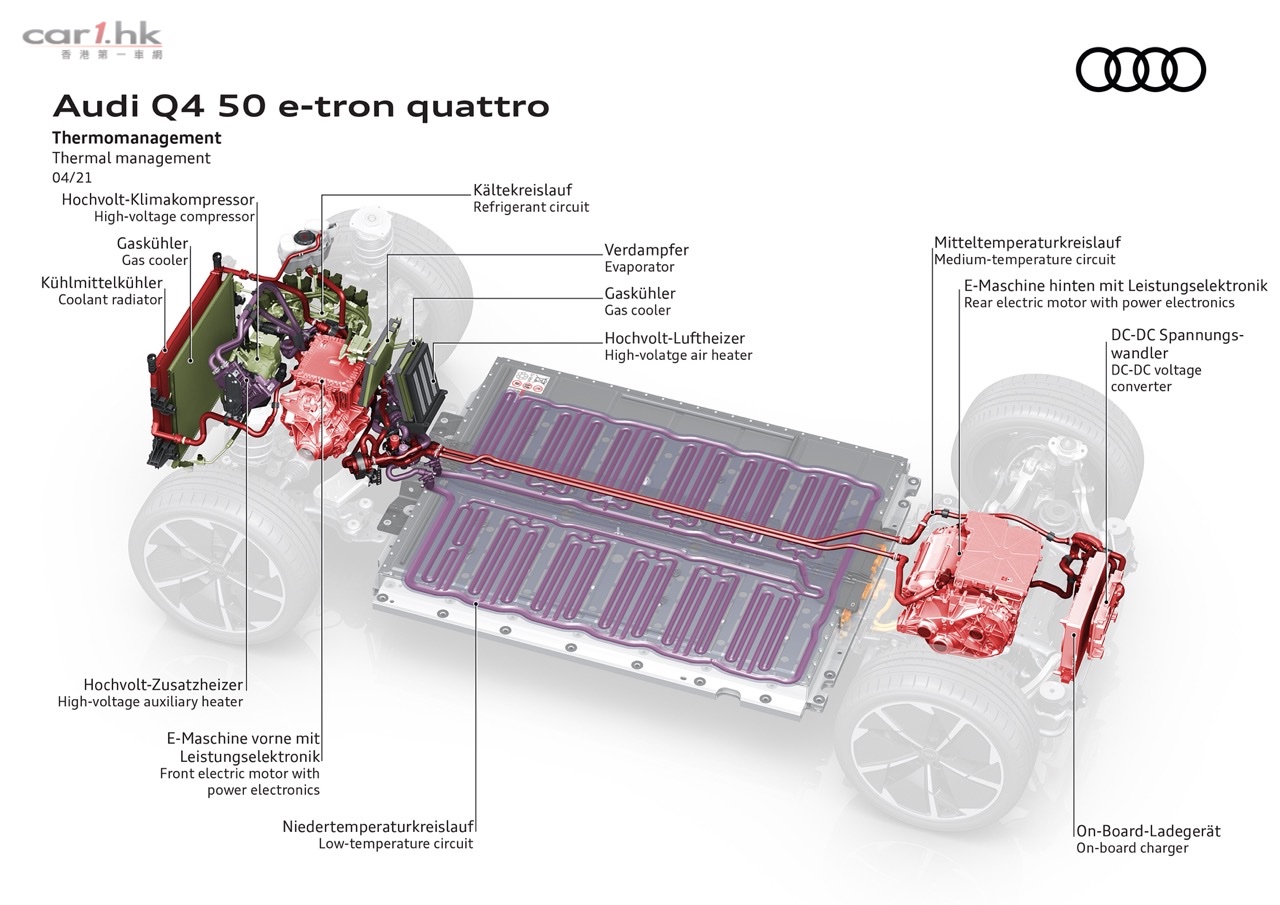 car1.hk
香港第一車網

Audi Q4 50 e-tron quattro

Thermomanagement
Thermal management
04/21

Hochvolt-Klimakompressor
High-voltage compressor

Gaskühler
Gas cooler

Kühlmittelkühler
Coolant radiator

Kältekreislauf
Refrigerant circuit

Verdampfer
Evaporator

Gaskühler
Gas cooler

Hochvolt-Luftheizer
High-volatge air heater

Mitteltemperaturkreislauf
Medium-temperature circuit

E-Maschine hinten mit Leistungselektronik
Rear electric motor with power electronics

DC-DC Spannungswandler
DC-DC voltage converter

Hochvolt-Zusatzheizer
High-voltage auxiliary heater

E-Maschine vorne mit Leistungselektronik
Front electric motor with power electronics

Niedertemperaturkreislauf
Low-temperature circuit

On-Board-Ladegerät
On-board charger